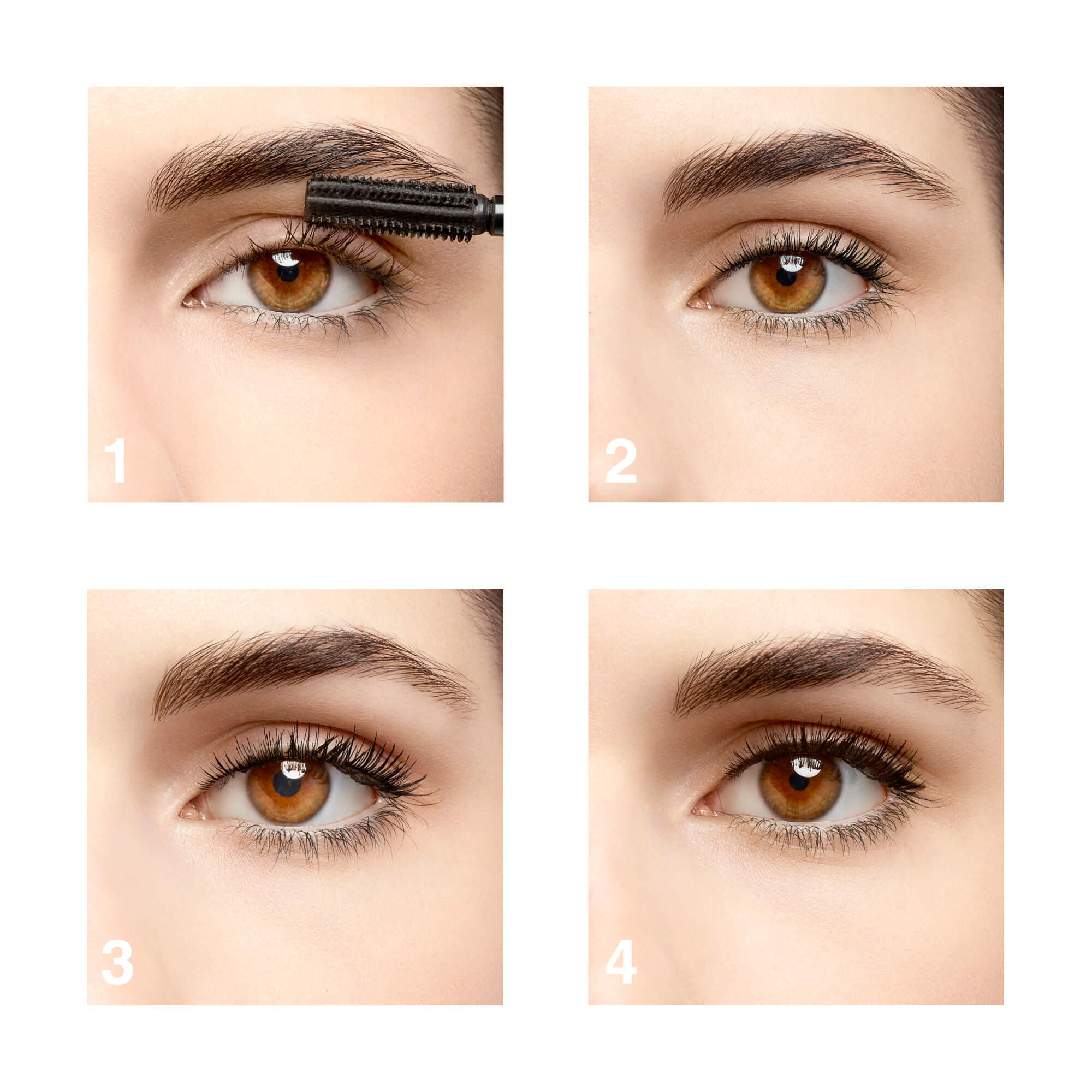 1

2

3

4